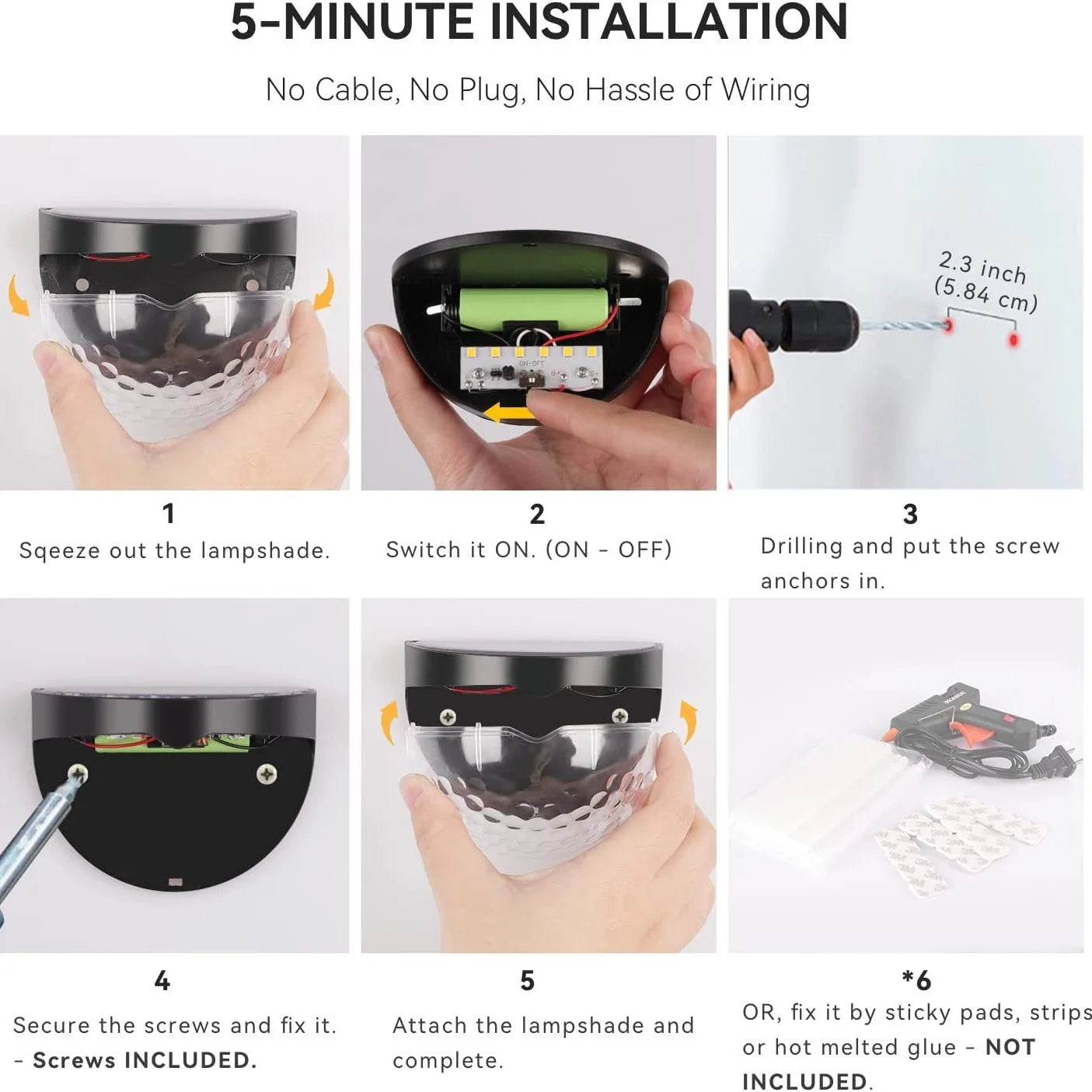 5-MINUTE INSTALLATION

No Cable, No Plug, No Hassle of Wiring

ON-OFF

2.3 inch (5.84 cm)

1
Sqeeze out the lampshade.

2
Switch it ON. (ON - OFF)

3
Drilling and put the screw anchors in.

4
Secure the screws and fix it. - Screws INCLUDED.

5
Attach the lampshade and complete.

*6
OR, fix it by sticky pads, strips or hot melted glue - NOT INCLUDED.