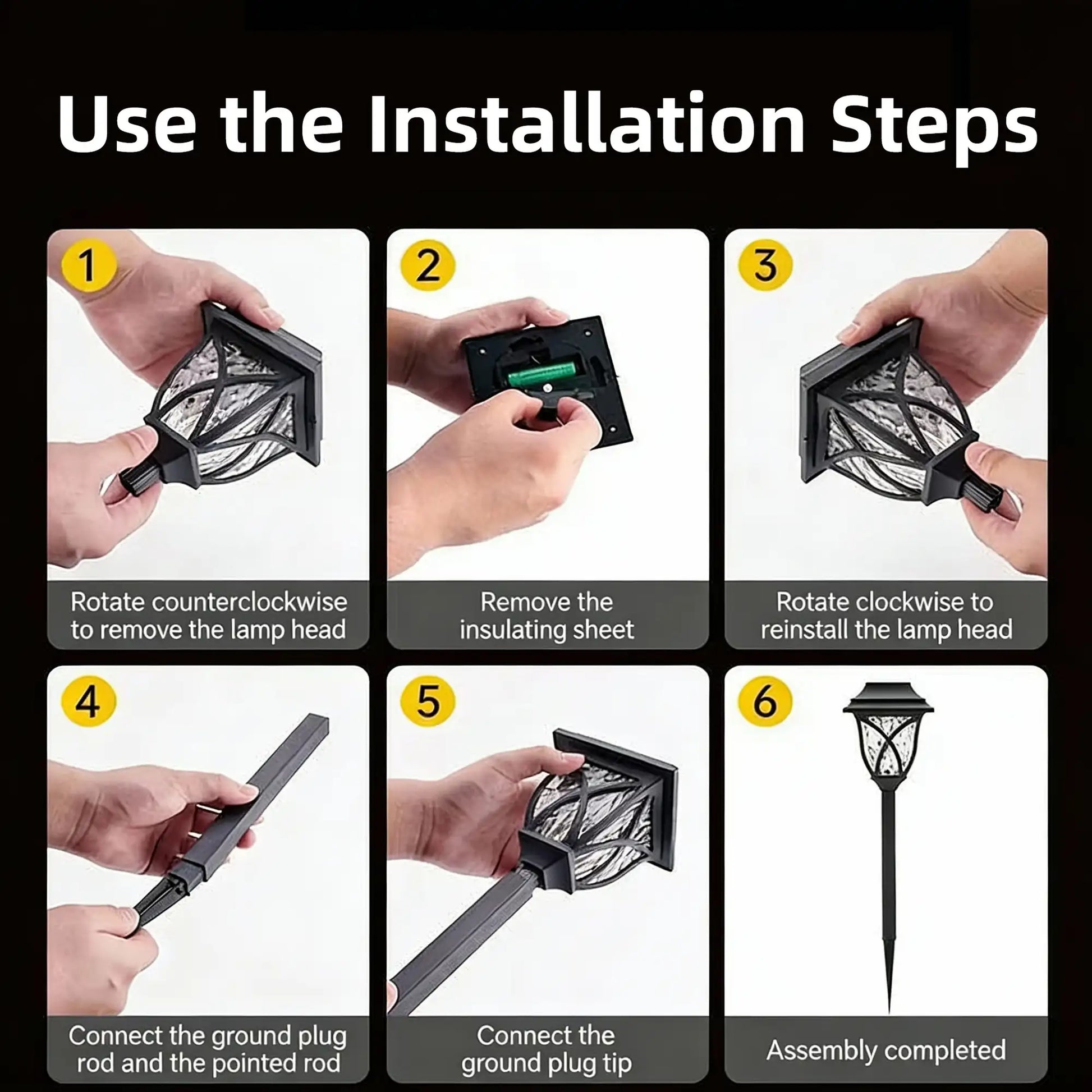 Use the Installation Steps

1

Rotate counterclockwise to remove the lamp head

2

Remove the insulating sheet

3

Rotate clockwise to reinstall the lamp head

4

Connect the ground plug rod and the pointed rod

5

Connect the ground plug tip

6

Assembly completed